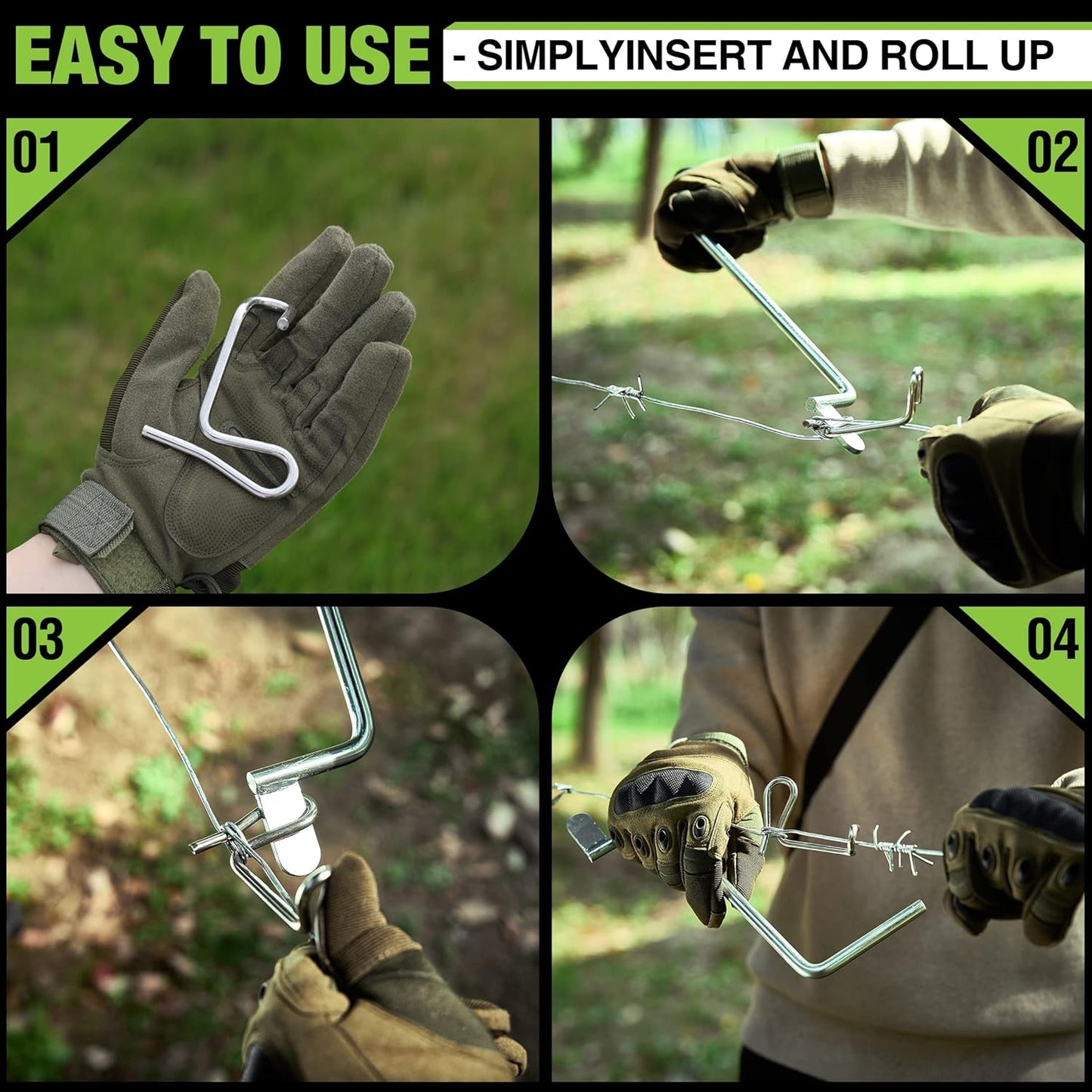 EASY TO USE - SIMPLYINSERT AND ROLL UP

01

02

03

04