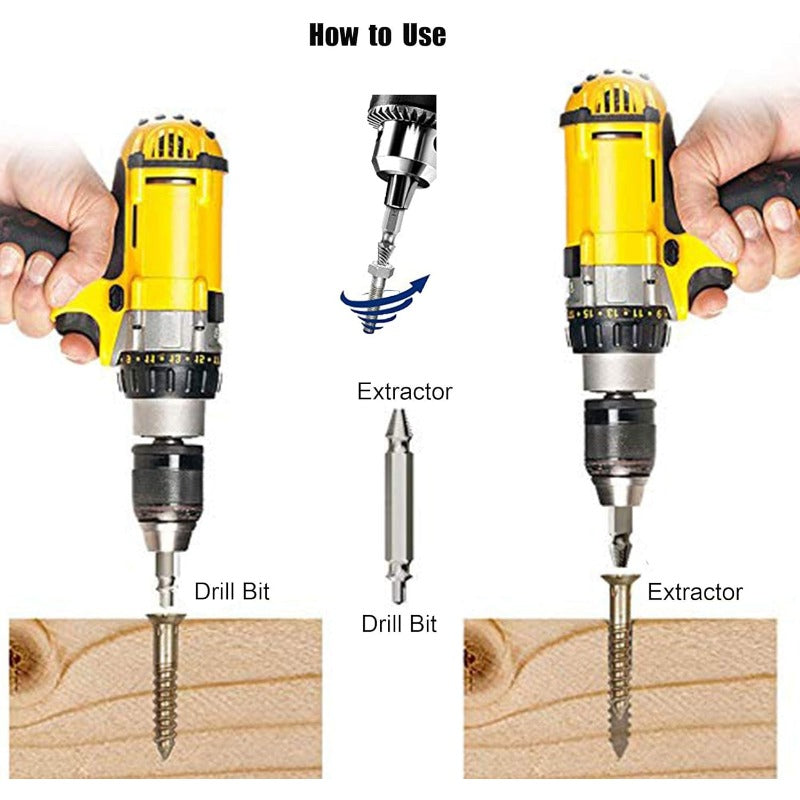 How to Use

Extractor

Drill Bit

Drill Bit

Extractor